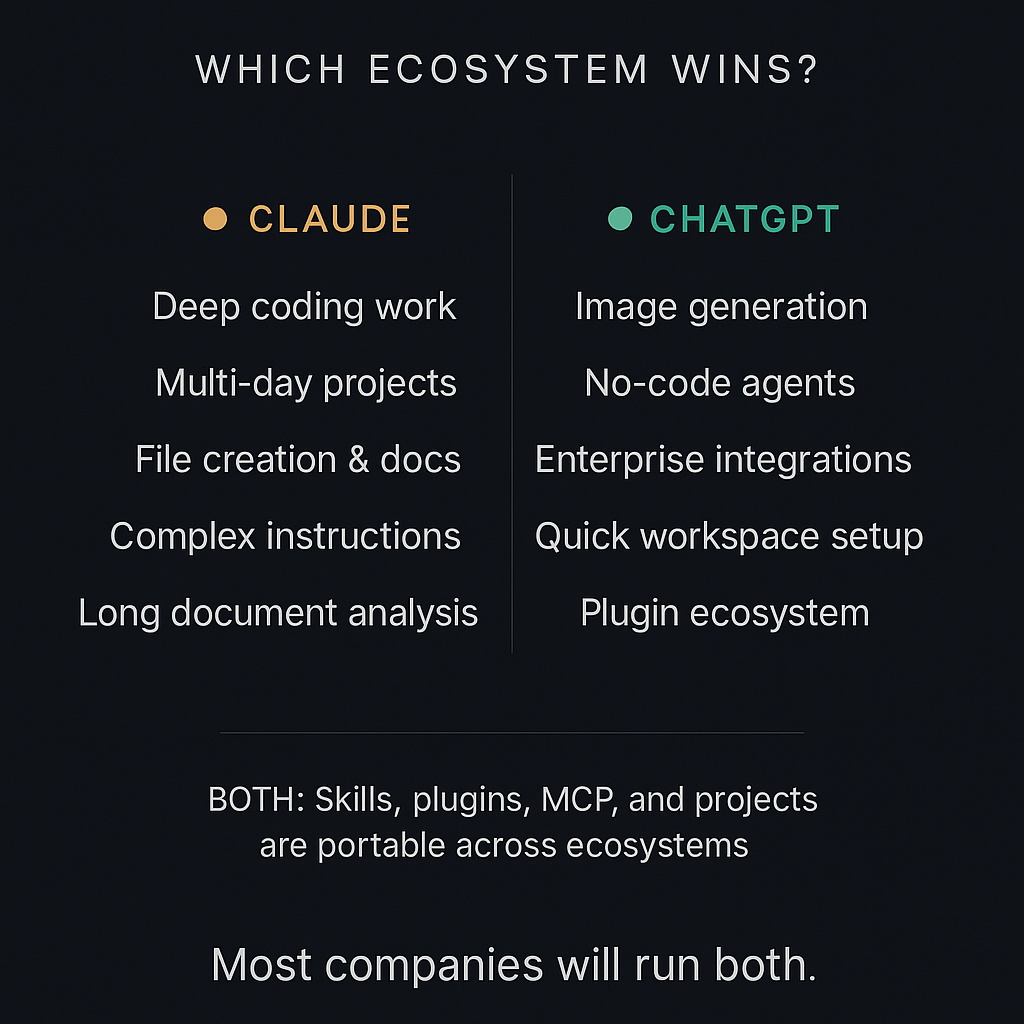 WHICH ECOSYSTEM WINS?

CLAUDE

Deep coding work

Multi-day projects

File creation & docs

Complex instructions

Long document analysis

CHATGPT

Image generation

No-code agents

Enterprise integrations

Quick workspace setup

Plugin ecosystem

BOTH: Skills, plugins, MCP, and projects are portable across ecosystems

Most companies will run both.